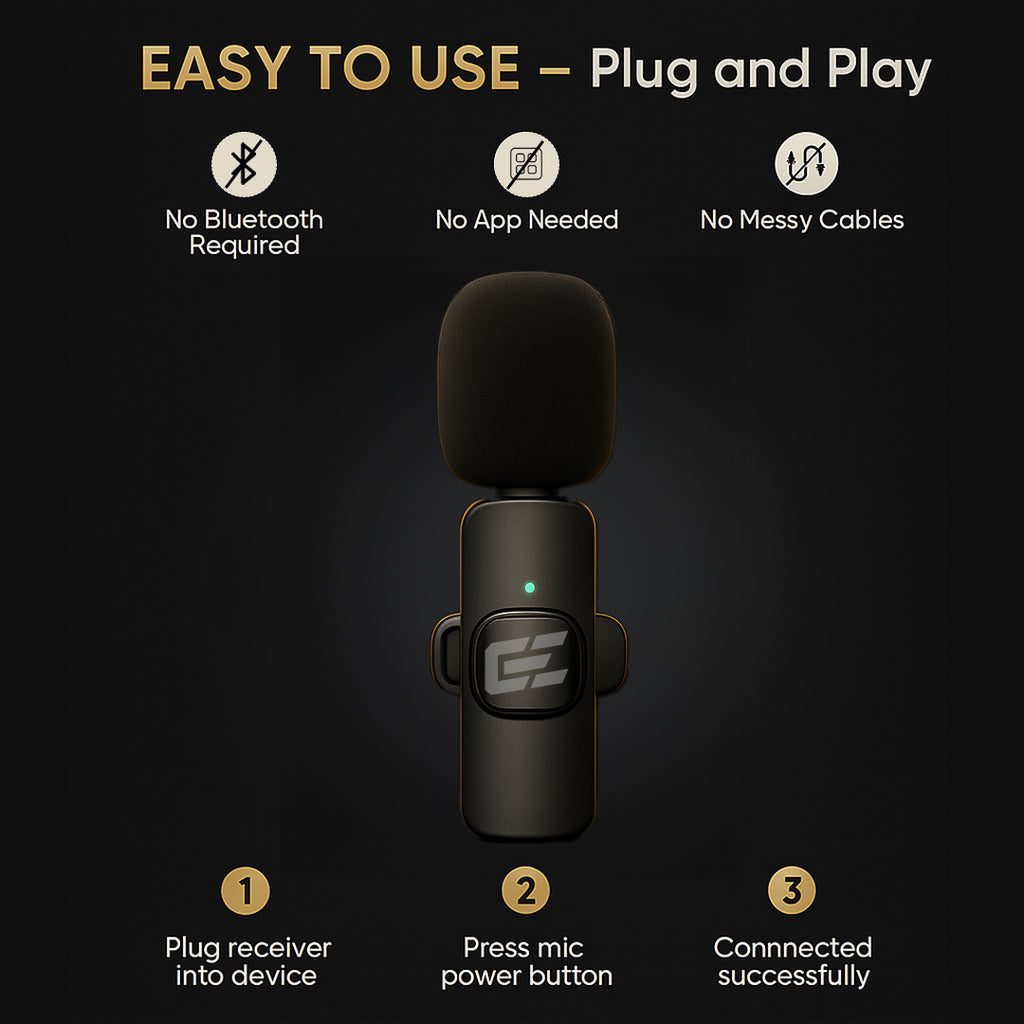 EASY TO USE – Plug and Play

No Bluetooth Required

No App Needed

No Messy Cables

1
Plug receiver into device

2
Press mic power button

3
Connnected successfully